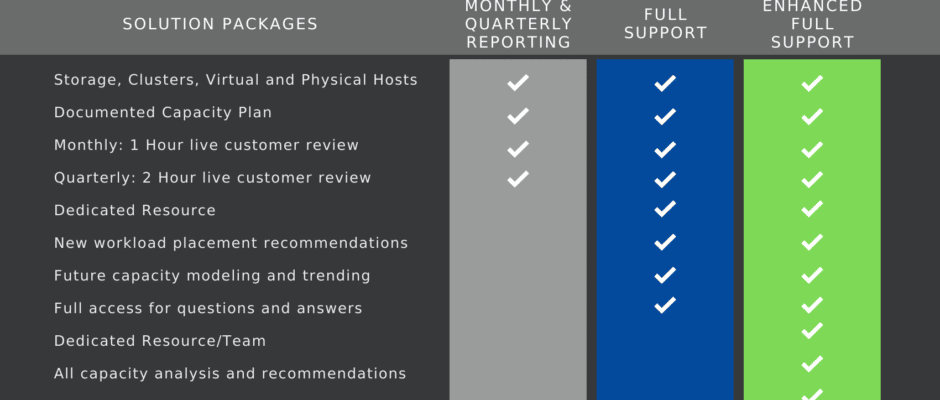 | SOLUTION PACKAGES | MONTHLY & QUARTERLY REPORTING | FULL SUPPORT | ENHANCED FULL SUPPORT |
|---|---|---|---|
| Storage, Clusters, Virtual and Physical Hosts | ✓ | ✓ | ✓ |
| Documented Capacity Plan | ✓ | ✓ | ✓ |
| Monthly: 1 Hour live customer review | ✓ | ✓ | ✓ |
| Quarterly: 2 Hour live customer review | ✓ | ✓ | ✓ |
| Dedicated Resource | | ✓ | ✓ |
| New workload placement recommendations | | ✓ | ✓ |
| Future capacity modeling and trending | | ✓ | ✓ |
| Full access for questions and answers | | ✓ | ✓ |
| Dedicated Resource/Team | | | ✓ |
| All capacity analysis and recommendations | | | ✓ |
| | | | ✓ |