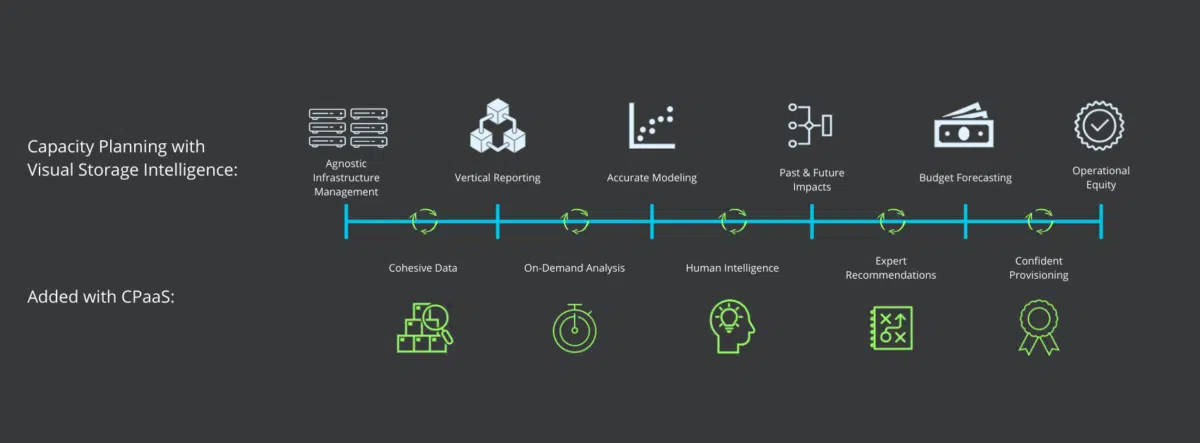 Capacity Planning with Visual Storage Intelligence:

Agnostic Infrastructure Management

Vertical Reporting

Accurate Modeling

Past & Future Impacts

Budget Forecasting

Operational Equity

Added with CPaaS:

Cohesive Data

On-Demand Analysis

Human Intelligence

Expert Recommendations

Confident Provisioning