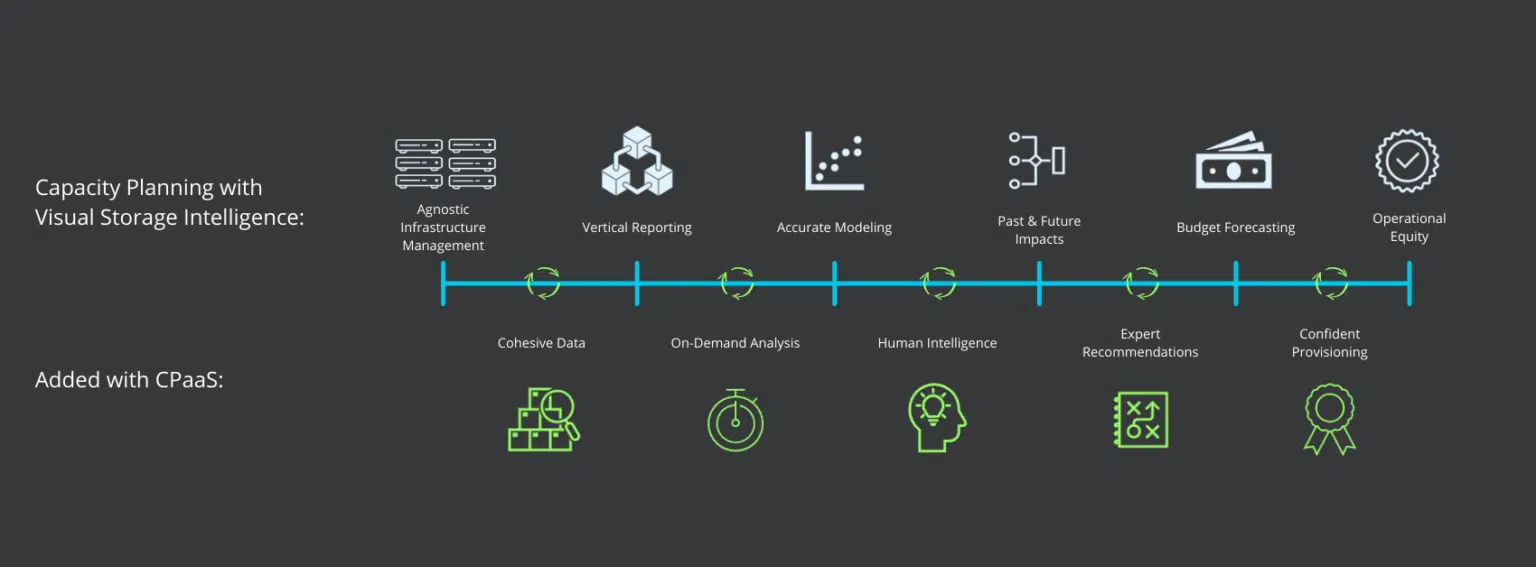 Capacity Planning with Visual Storage Intelligence:

Agnostic Infrastructure Management

Vertical Reporting

Accurate Modeling

Past & Future Impacts

Budget Forecasting

Operational Equity

Added with CPaaS:

Cohesive Data

On-Demand Analysis

Human Intelligence

Expert Recommendations

Confident Provisioning